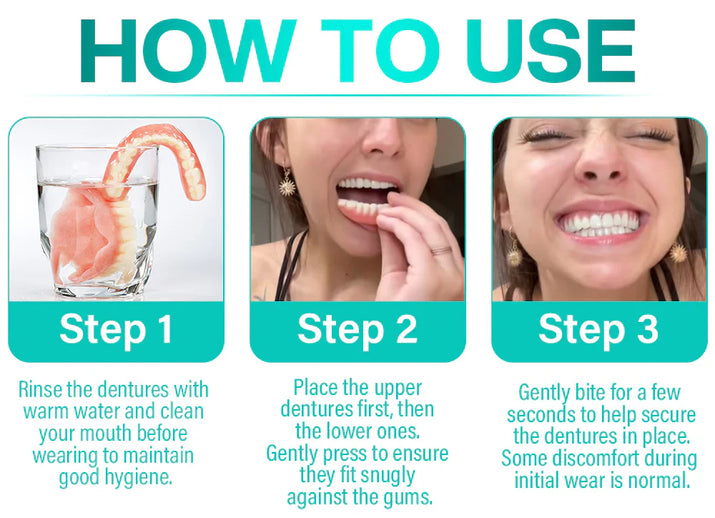 HOW TO USE

Step 1

Rinse the dentures with warm water and clean your mouth before wearing to maintain good hygiene.

Step 2

Place the upper dentures first, then the lower ones. Gently press to ensure they fit snugly against the gums.

Step 3

Gently bite for a few seconds to help secure the dentures in place. Some discomfort during initial wear is normal.